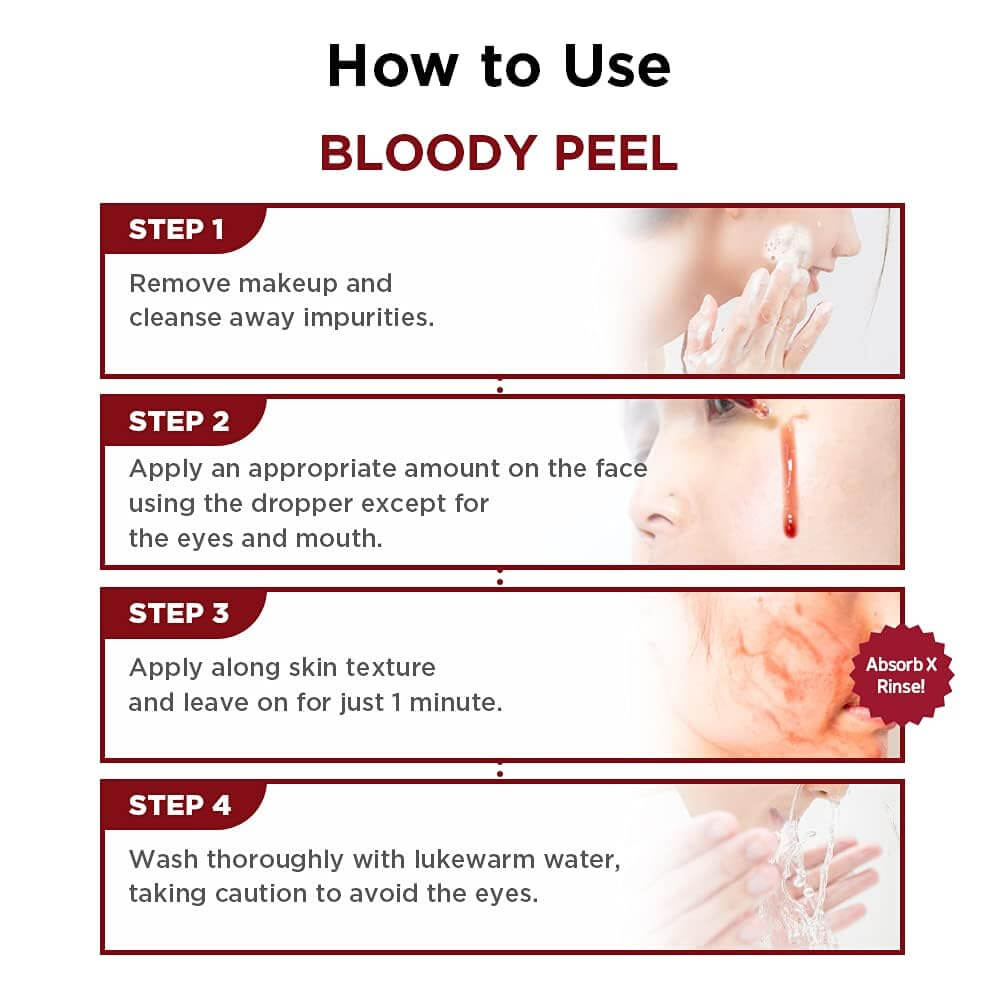 How to Use

BLOODY PEEL

STEP 1

Remove makeup and cleanse away impurities.

STEP 2

Apply an appropriate amount on the face using the dropper except for the eyes and mouth.

STEP 3

Apply along skin texture and leave on for just 1 minute.

Absorb X Rinse!

STEP 4

Wash thoroughly with lukewarm water, taking caution to avoid the eyes.