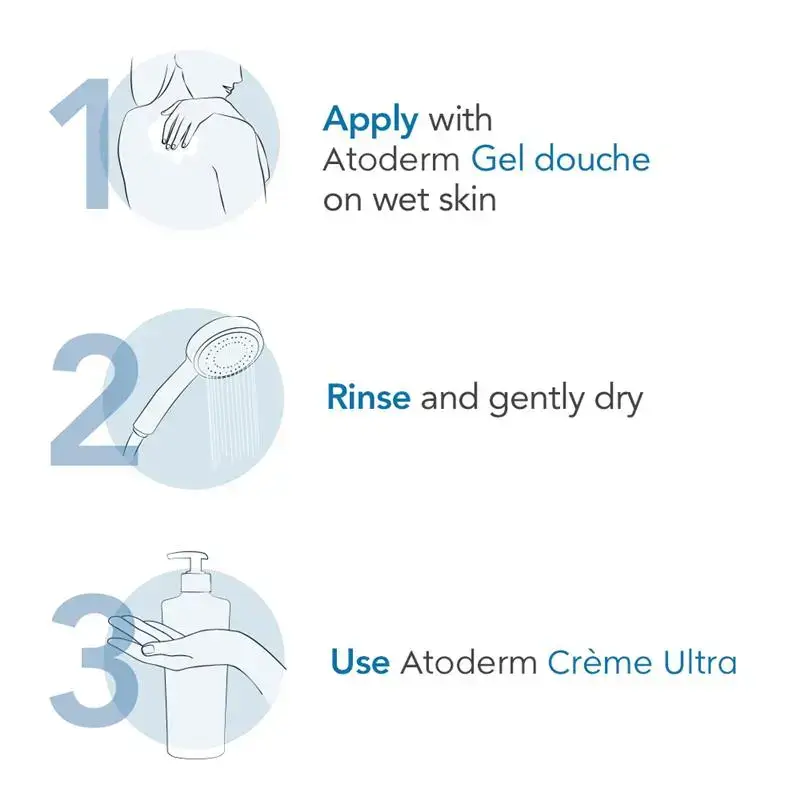 1

Apply with Atoderm Gel douche on wet skin

2

Rinse and gently dry

3

Use Atoderm Crème Ultra