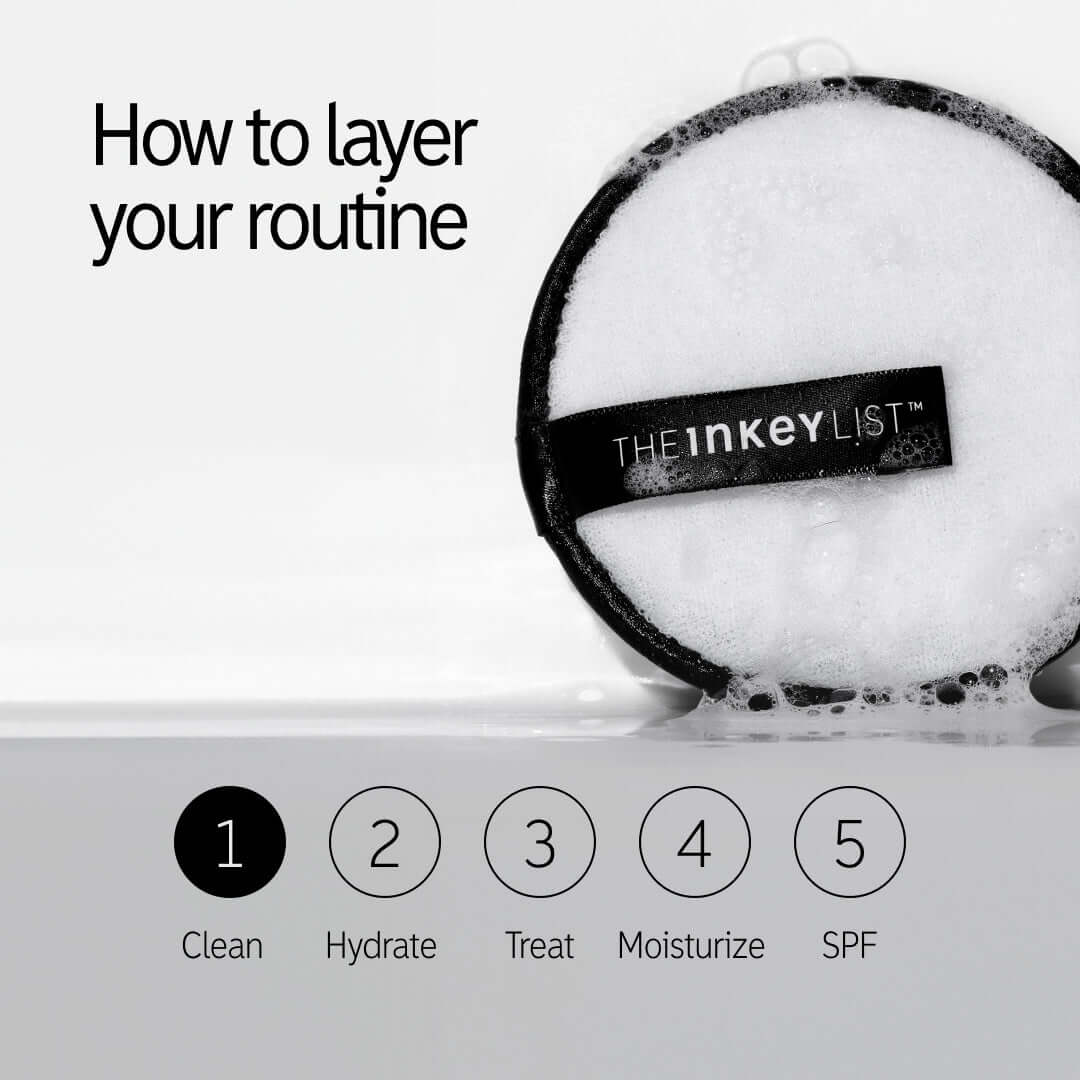 How to layer your routine

THE INKEY LIST™

1
Clean

2
Hydrate

3
Treat

4
Moisturize

5
SPF