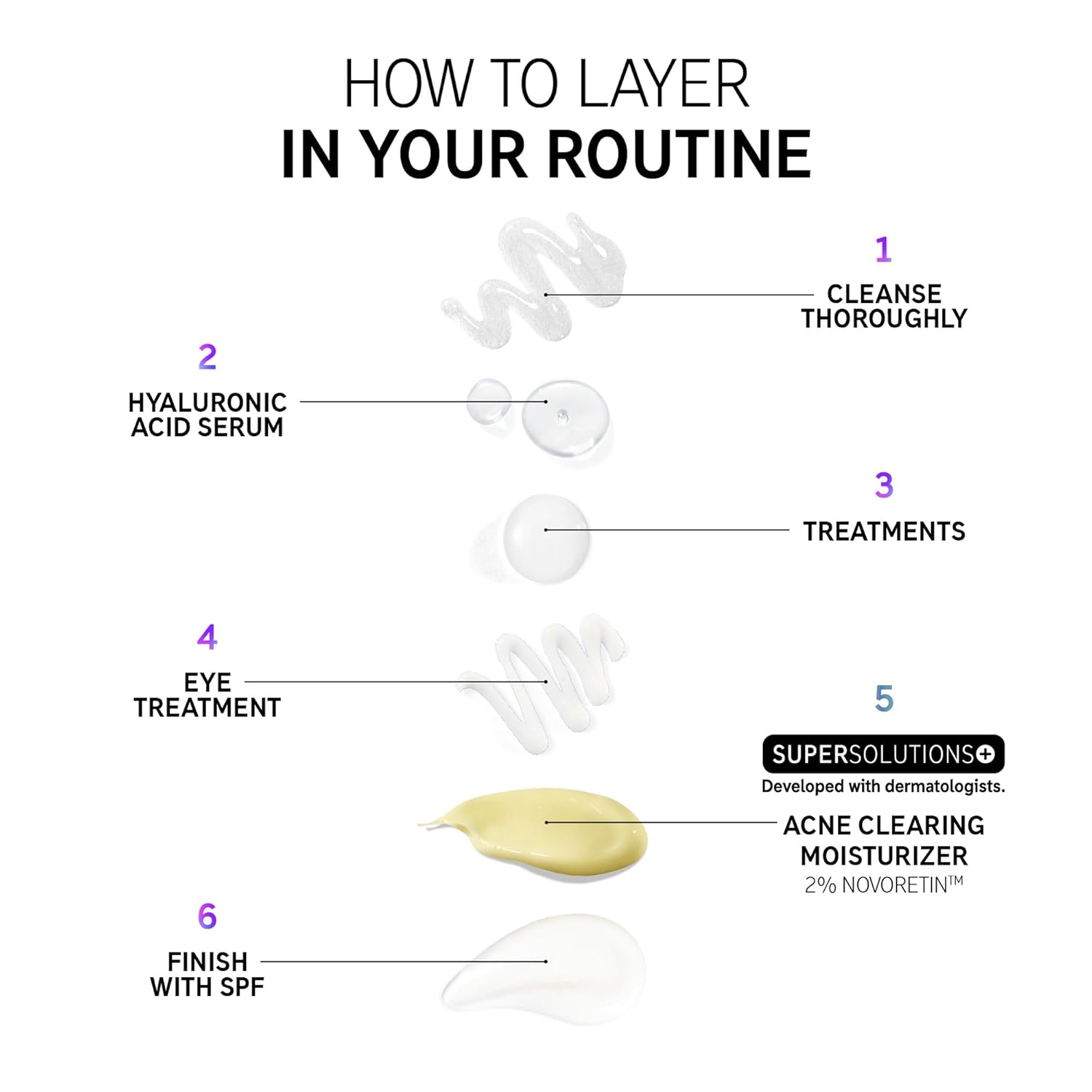 HOW TO LAYER
IN YOUR ROUTINE

1
CLEANSE THOROUGHLY

2
HYALURONIC ACID SERUM

3
TREATMENTS

4
EYE TREATMENT

5
SUPERSOLUTIONS+
Developed with dermatologists.
ACNE CLEARING MOISTURIZER
2% NOVORETIN™

6
FINISH WITH SPF