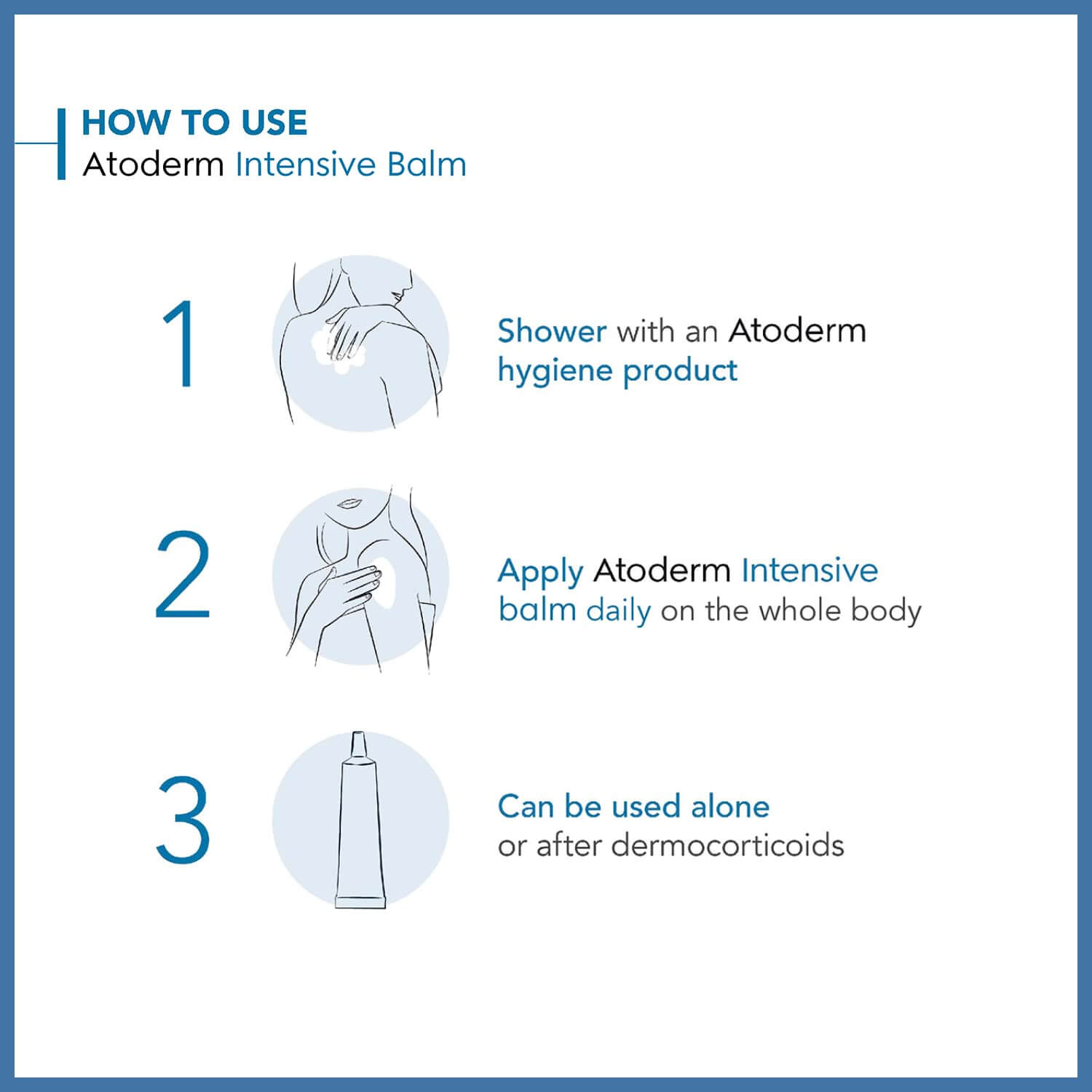 HOW TO USE
Atoderm Intensive Balm

1

Shower with an Atoderm hygiene product

2

Apply Atoderm Intensive balm daily on the whole body

3

Can be used alone or after dermocorticoids