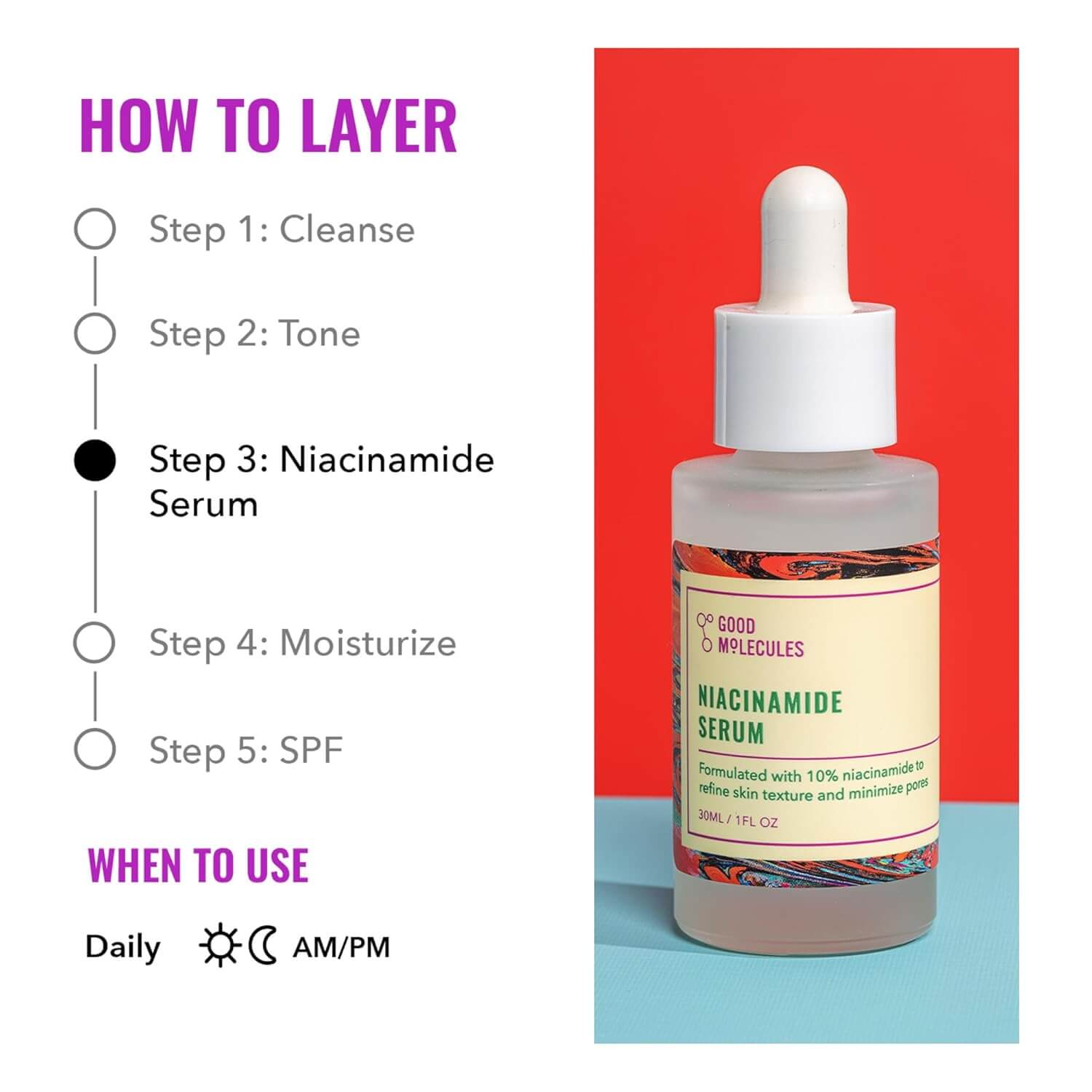 HOW TO LAYER

Step 1: Cleanse

Step 2: Tone

Step 3: Niacinamide Serum

Step 4: Moisturize

Step 5: SPF

WHEN TO USE

Daily AM/PM

GOOD MOLECULES

NIACINAMIDE SERUM

Formulated with 10% niacinamide to refine skin texture and minimize pores

30ML / 1FL OZ