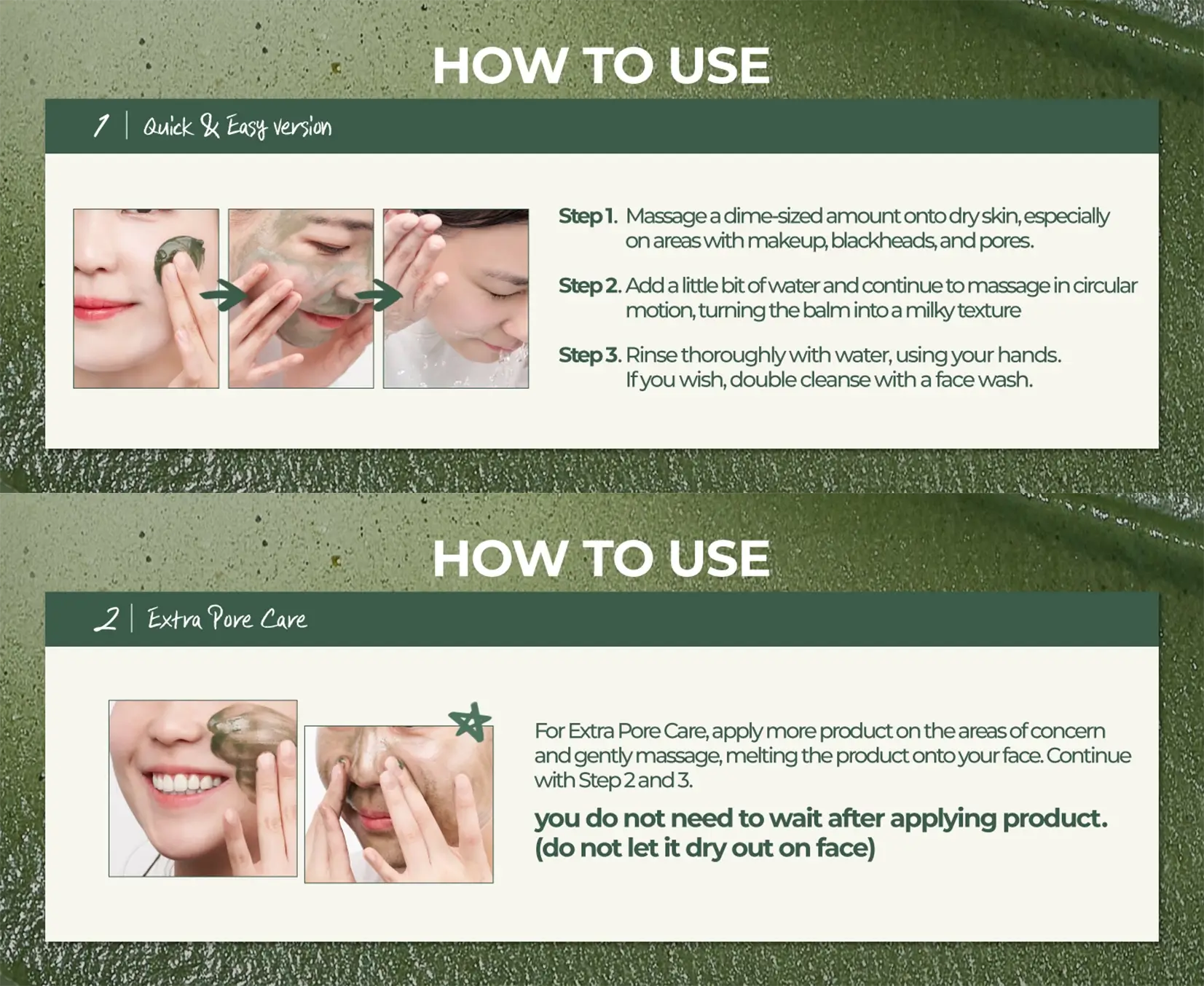 HOW TO USE

1 | Quick & Easy version

Step 1. Massage a dime-sized amount onto dry skin, especially on areas with makeup, blackheads, and pores.

Step 2. Add a little bit of water and continue to massage in circular motion, turning the balm into a milky texture

Step 3. Rinse thoroughly with water, using your hands. If you wish, double cleanse with a face wash.

HOW TO USE

2 | Extra Pore Care

For Extra Pore Care, apply more product on the areas of concern and gently massage, melting the product onto your face. Continue with Step 2 and 3.

you do not need to wait after applying product. (do not let it dry out on face)