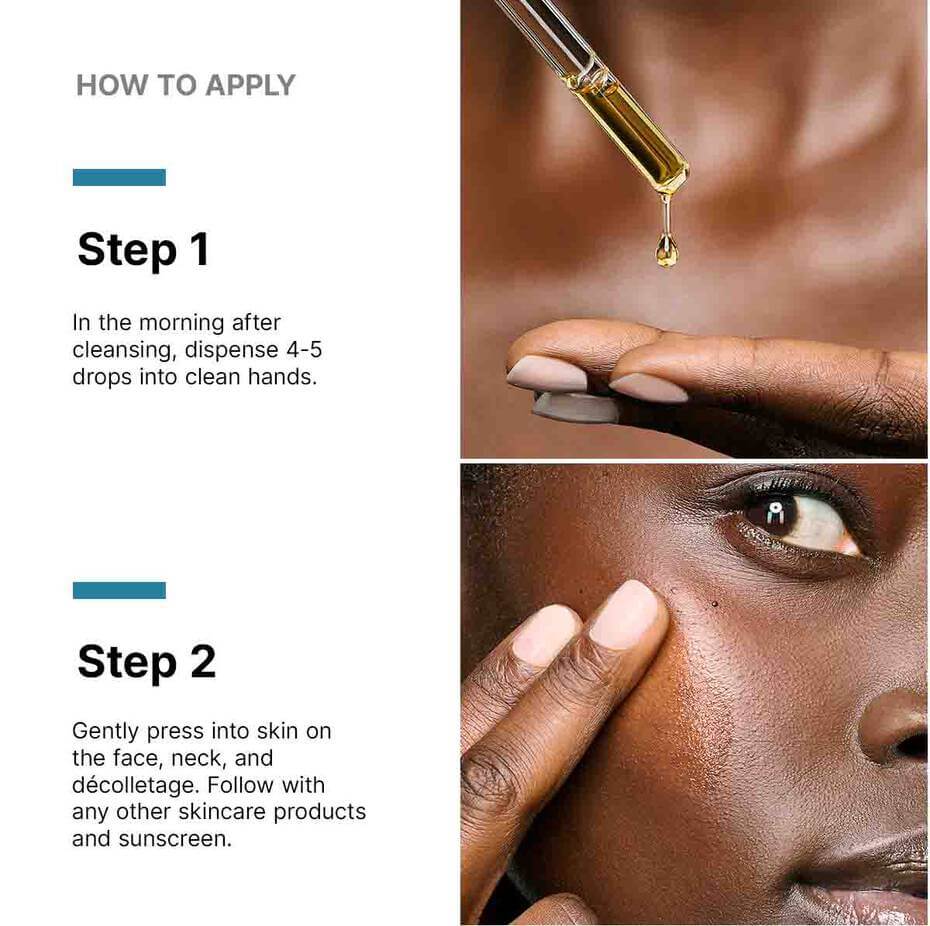 HOW TO APPLY

Step 1

In the morning after cleansing, dispense 4-5 drops into clean hands.

Step 2

Gently press into skin on the face, neck, and décolletage. Follow with any other skincare products and sunscreen.