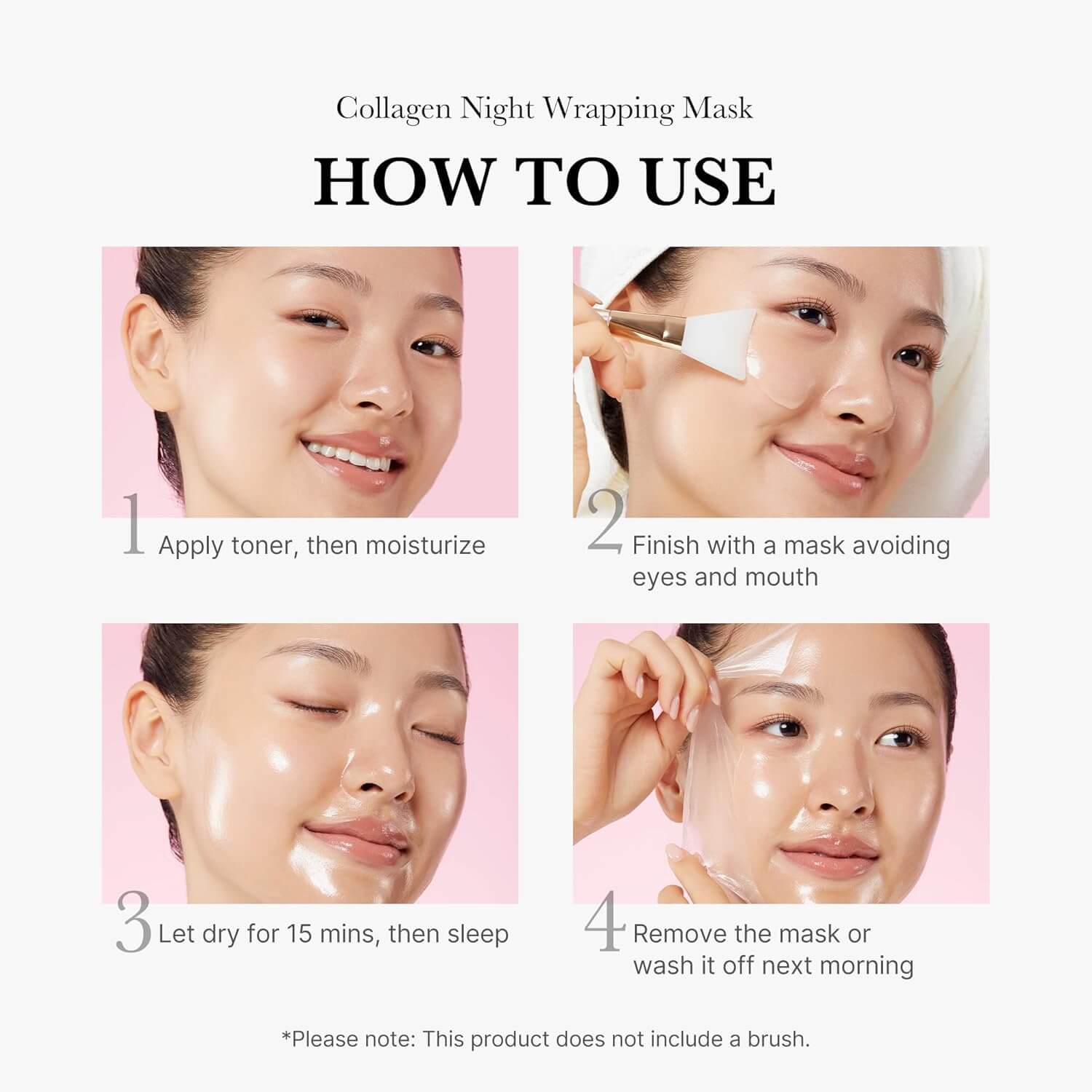 Collagen Night Wrapping Mask

HOW TO USE

1 Apply toner, then moisturize

2 Finish with a mask avoiding eyes and mouth

3 Let dry for 15 mins, then sleep

4 Remove the mask or wash it off next morning

*Please note: This product does not include a brush.