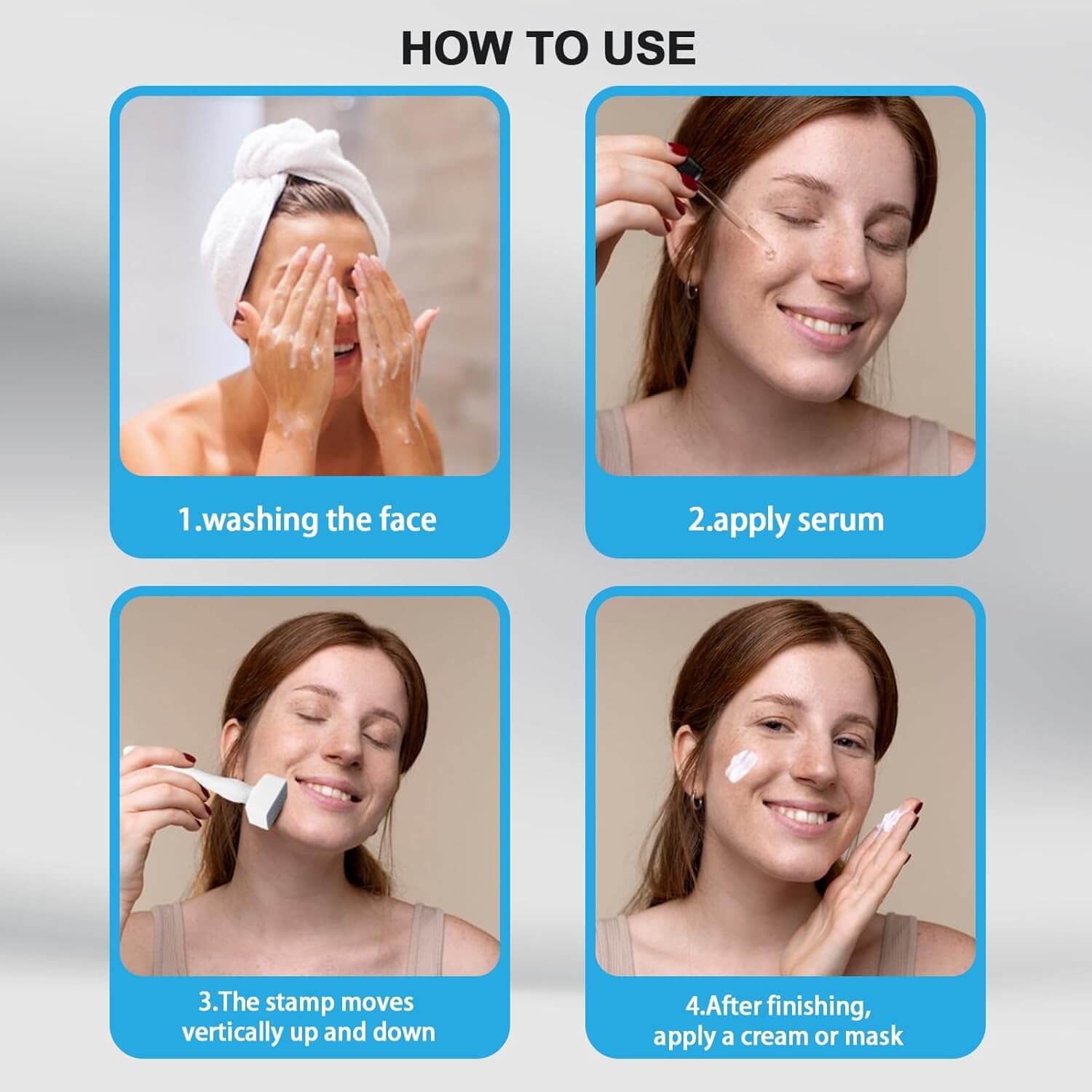 HOW TO USE

1.washing the face

2.apply serum

3.The stamp moves vertically up and down

4.After finishing, apply a cream or mask