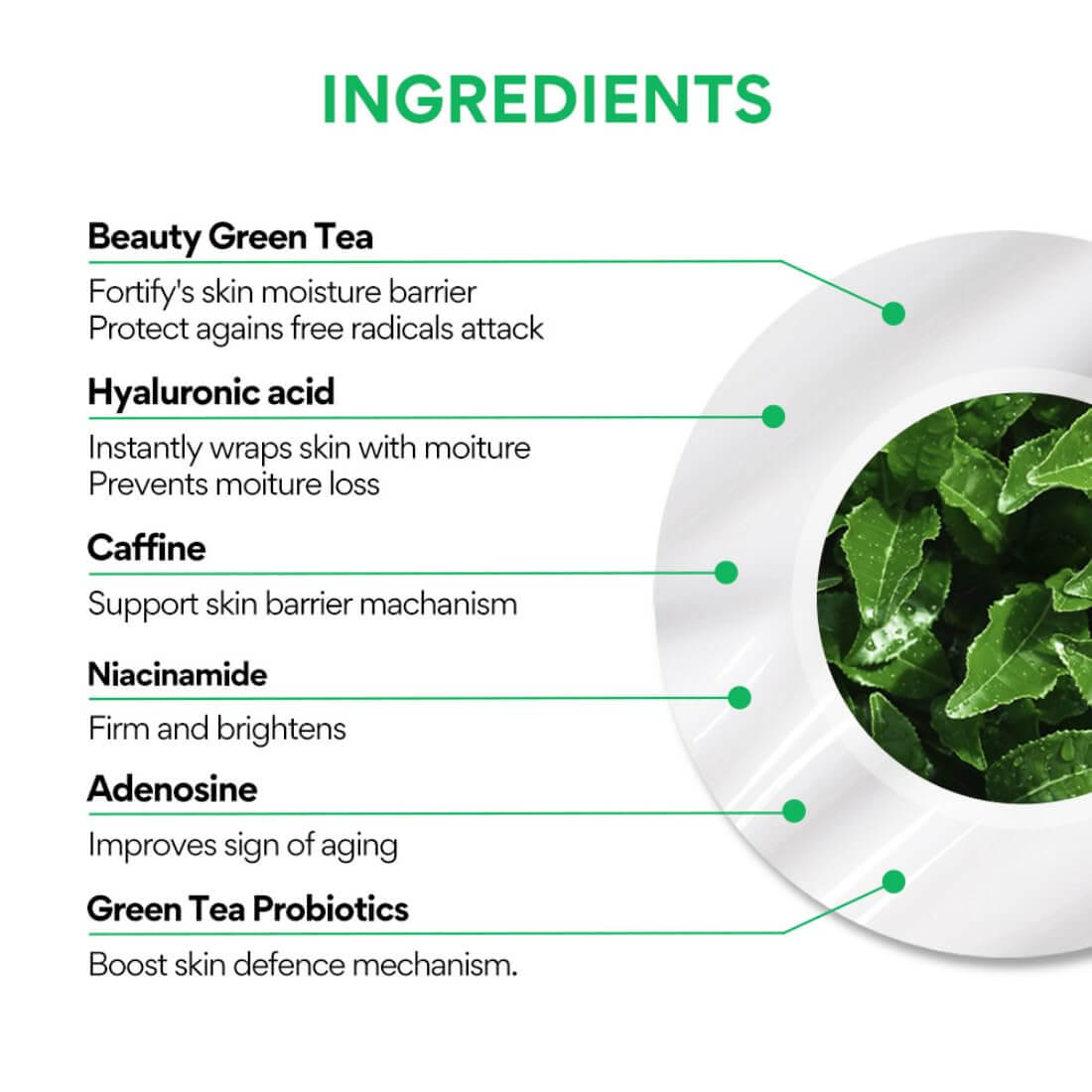 INGREDIENTS

Beauty Green Tea

Fortify's skin moisture barrier
Protect agains free radicals attack

Hyaluronic acid

Instantly wraps skin with moiture
Prevents moiture loss

Caffine

Support skin barrier machanism

Niacinamide

Firm and brightens

Adenosine

Improves sign of aging

Green Tea Probiotics

Boost skin defence mechanism.