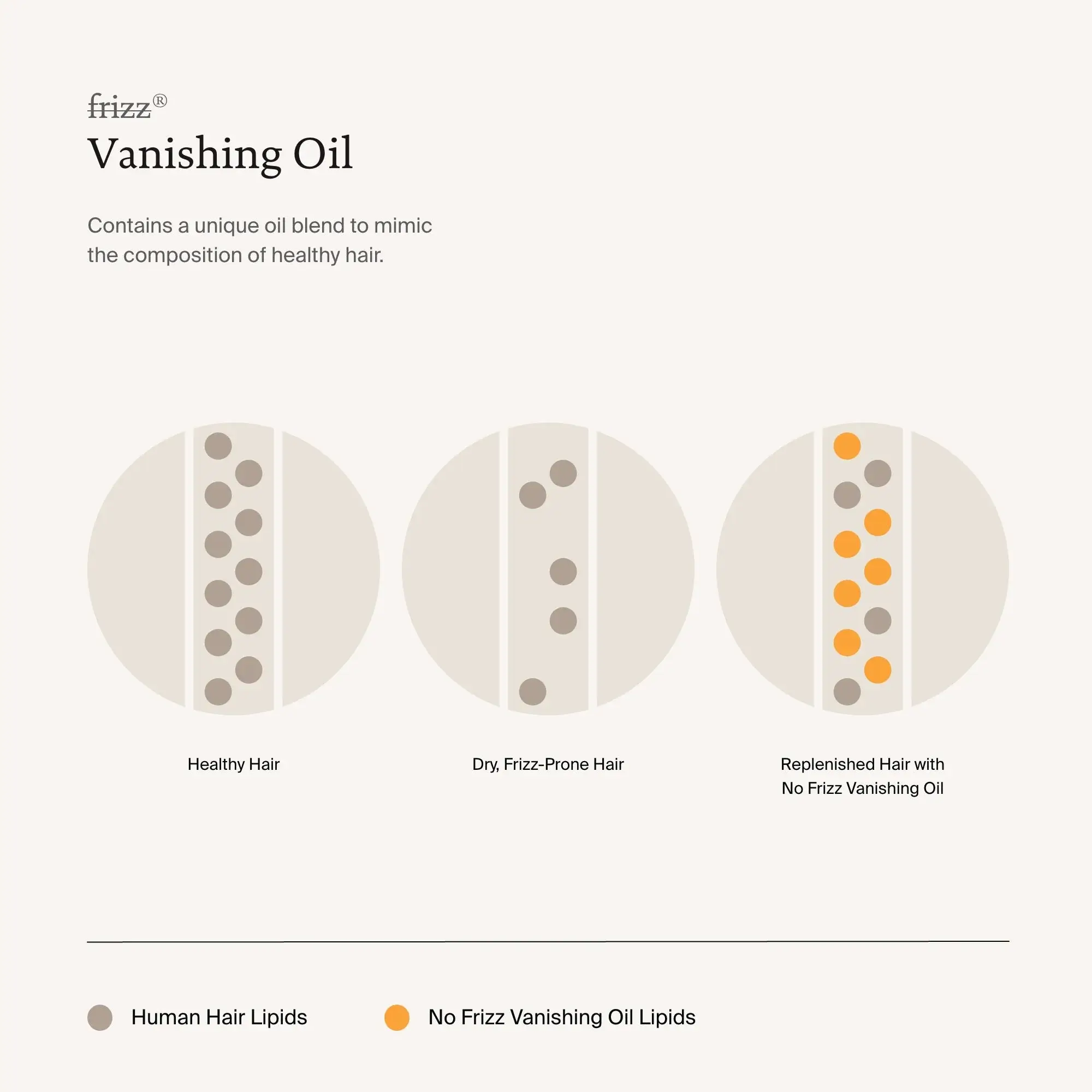 frizz®
Vanishing Oil

Contains a unique oil blend to mimic the composition of healthy hair.

Healthy Hair

Dry, Frizz-Prone Hair

Replenished Hair with No Frizz Vanishing Oil

Human Hair Lipids

No Frizz Vanishing Oil Lipids