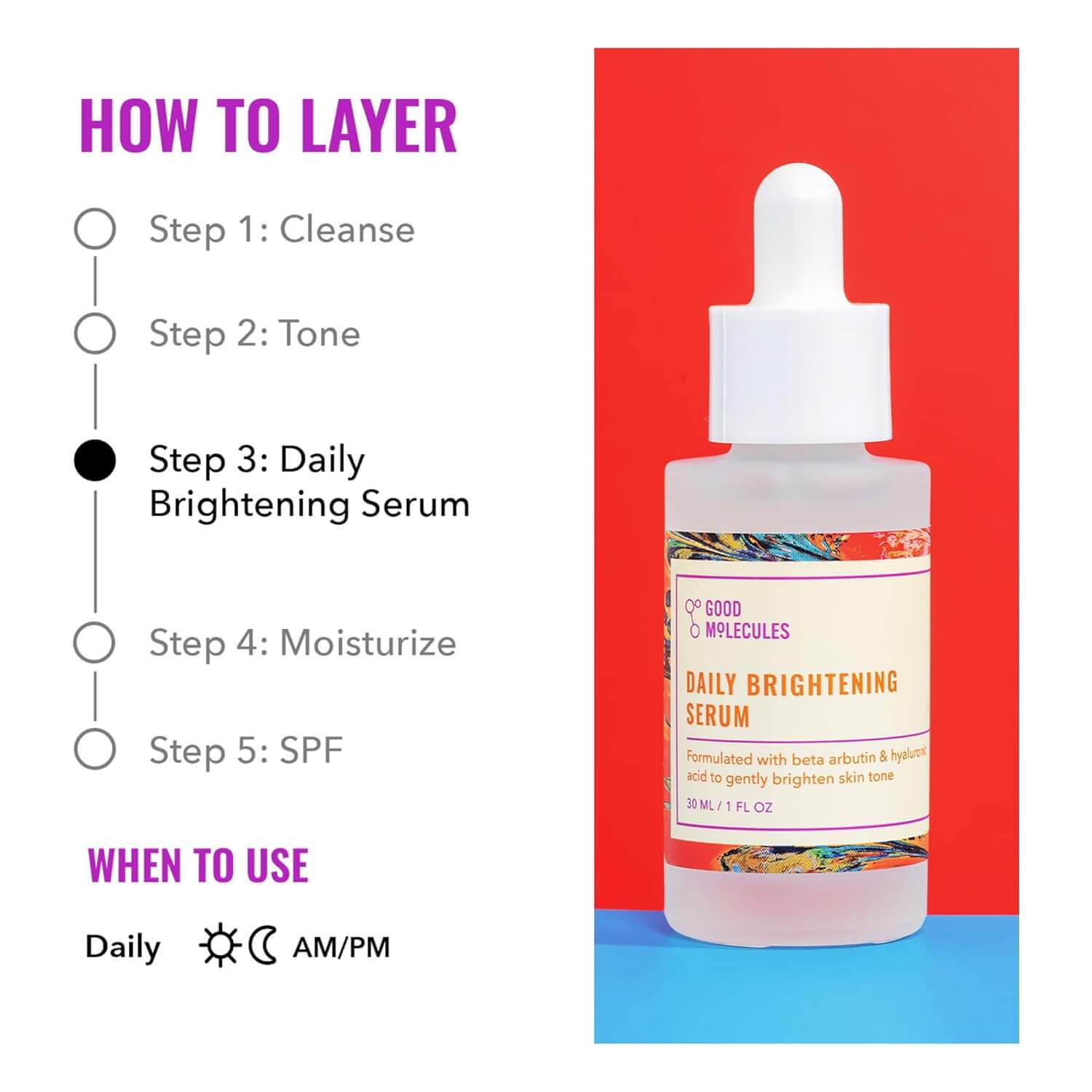 HOW TO LAYER

Step 1: Cleanse

Step 2: Tone

Step 3: Daily Brightening Serum

Step 4: Moisturize

Step 5: SPF

WHEN TO USE

Daily AM/PM

GOOD MOLECULES

DAILY BRIGHTENING SERUM

Formulated with beta arbutin & hyaluronic acid to gently brighten skin tone

30 ML / 1 FL OZ