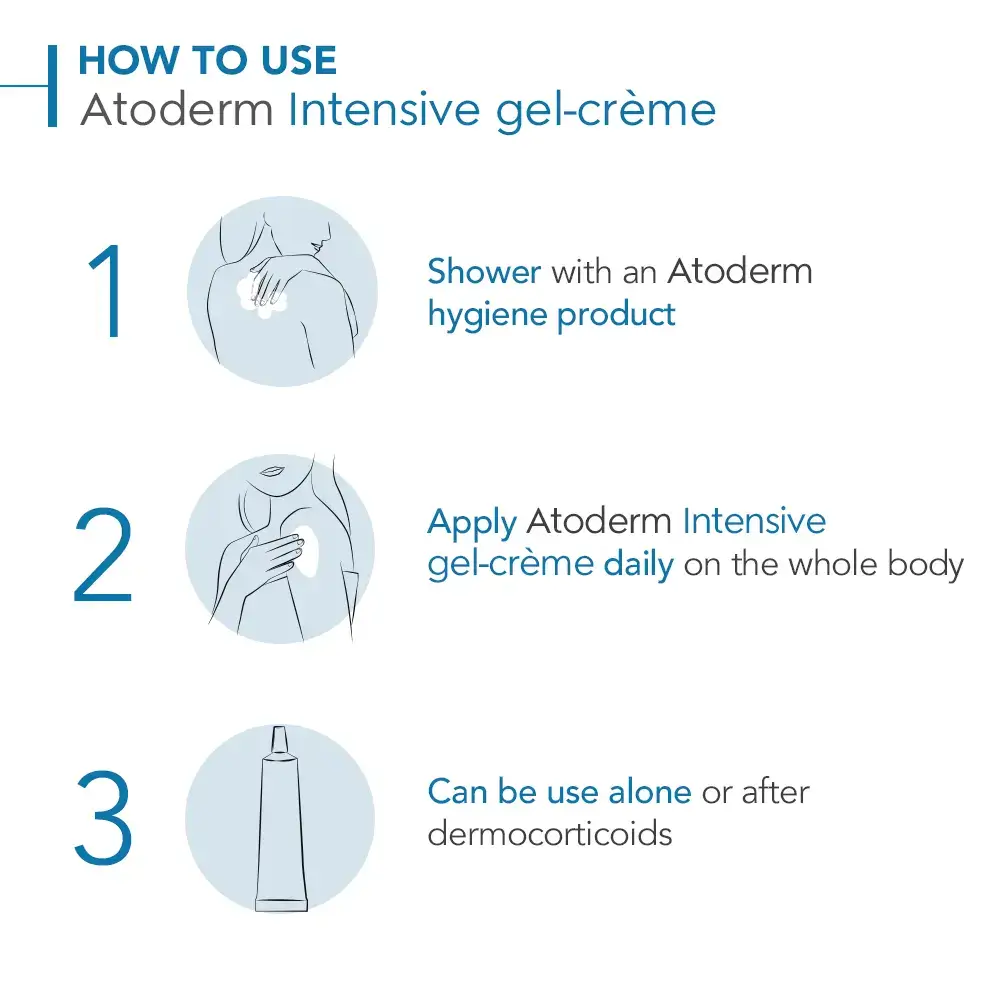 HOW TO USE
Atoderm Intensive gel-crème

1

Shower with an Atoderm hygiene product

2

Apply Atoderm Intensive gel-crème daily on the whole body

3

Can be use alone or after dermocorticoids