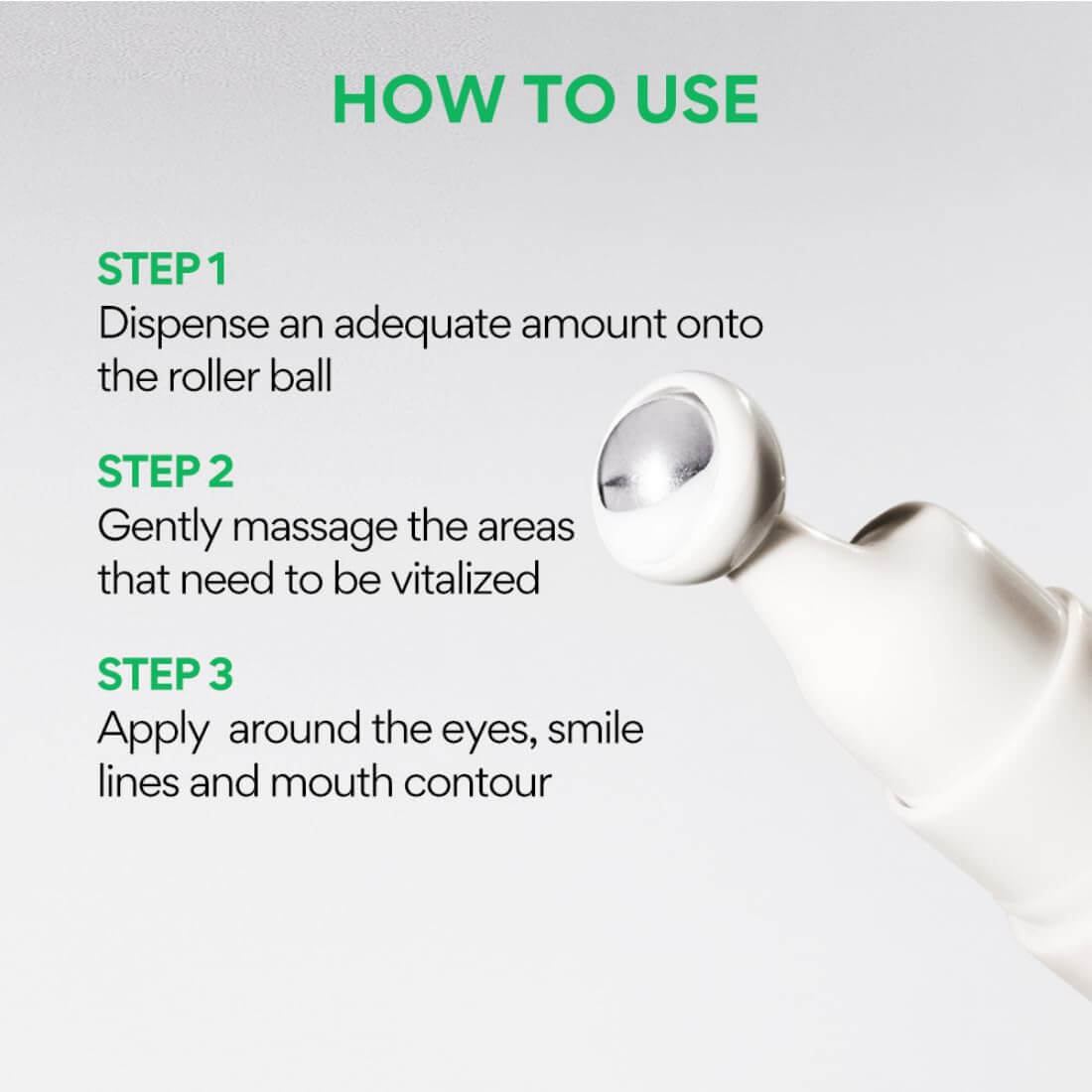 HOW TO USE

STEP 1
Dispense an adequate amount onto the roller ball

STEP 2
Gently massage the areas that need to be vitalized

STEP 3
Apply  around the eyes, smile lines and mouth contour